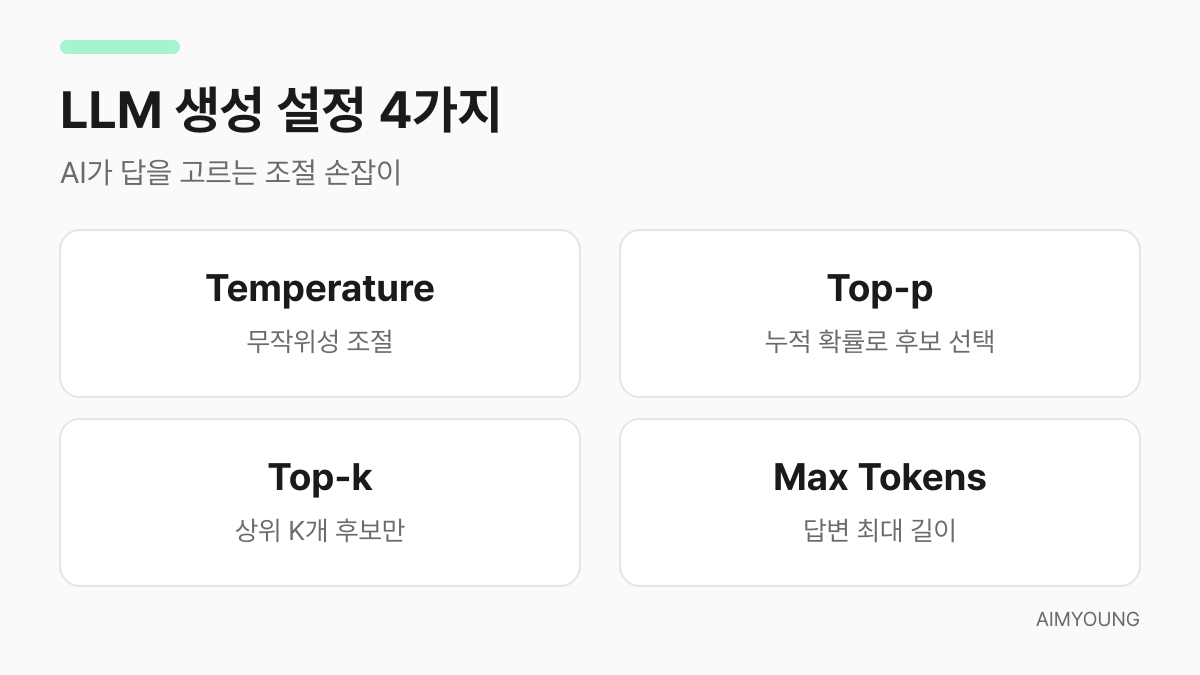 LLM 생성 설정 4가지

AI가 답을 고르는 조절 손잡이

Temperature
무작위성 조절

Top-p
누적 확률로 후보 선택

Top-k
상위 K개 후보만

Max Tokens
답변 최대 길이

AIMYOUNG