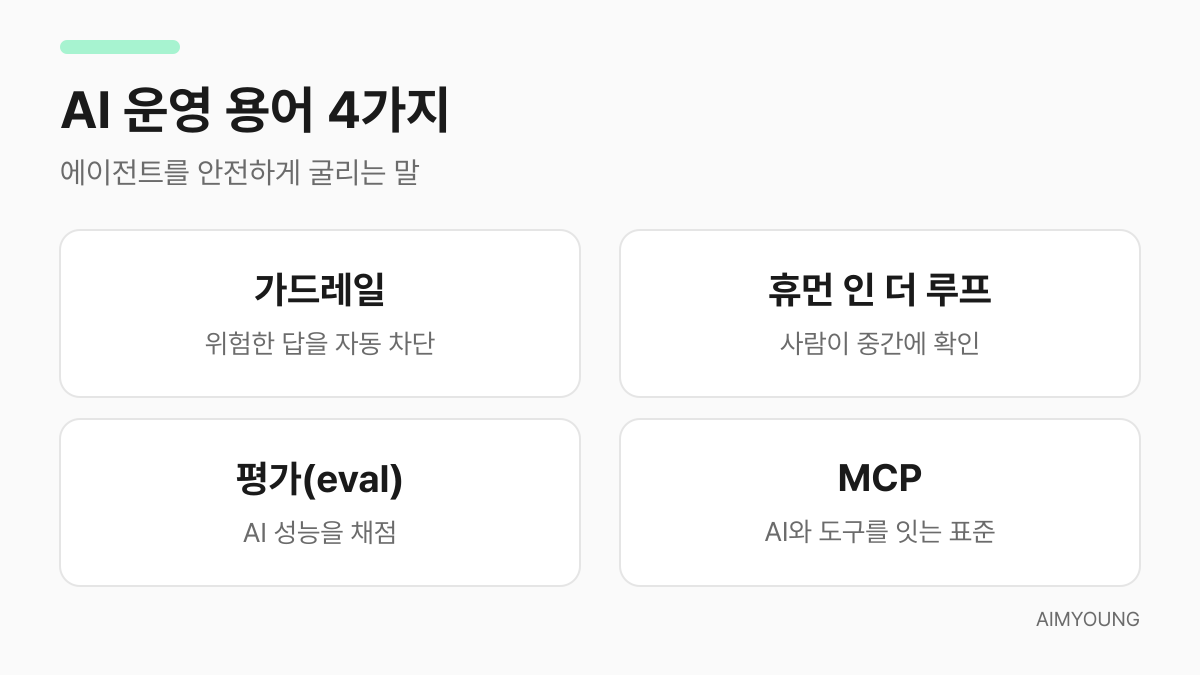 AI 운영 용어 4가지

에이전트를 안전하게 굴리는 말

가드레일

위험한 답을 자동 차단

휴먼 인 더 루프

사람이 중간에 확인

평가(eval)

AI 성능을 채점

MCP

AI와 도구를 잇는 표준

AIMYOUNG