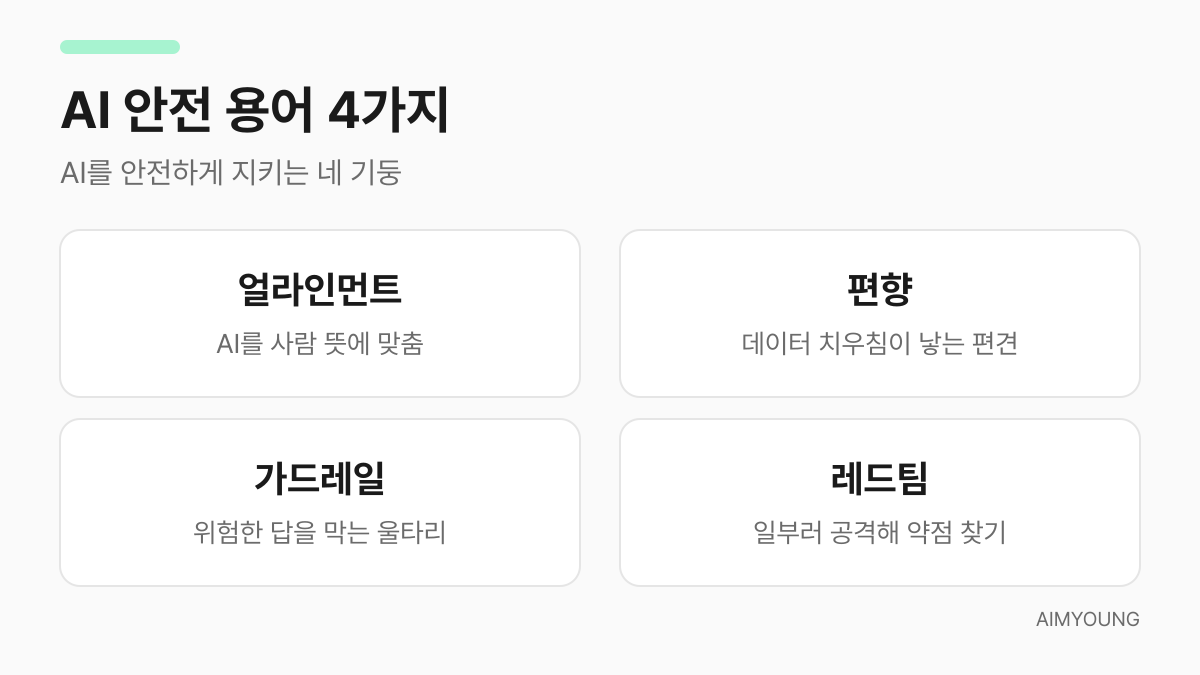 AI 안전 용어 4가지

AI를 안전하게 지키는 네 기둥

얼라인먼트
AI를 사람 뜻에 맞춤

편향
데이터 치우침이 낳는 편견

가드레일
위험한 답을 막는 울타리

레드팀
일부러 공격해 약점 찾기

AIMYOUNG